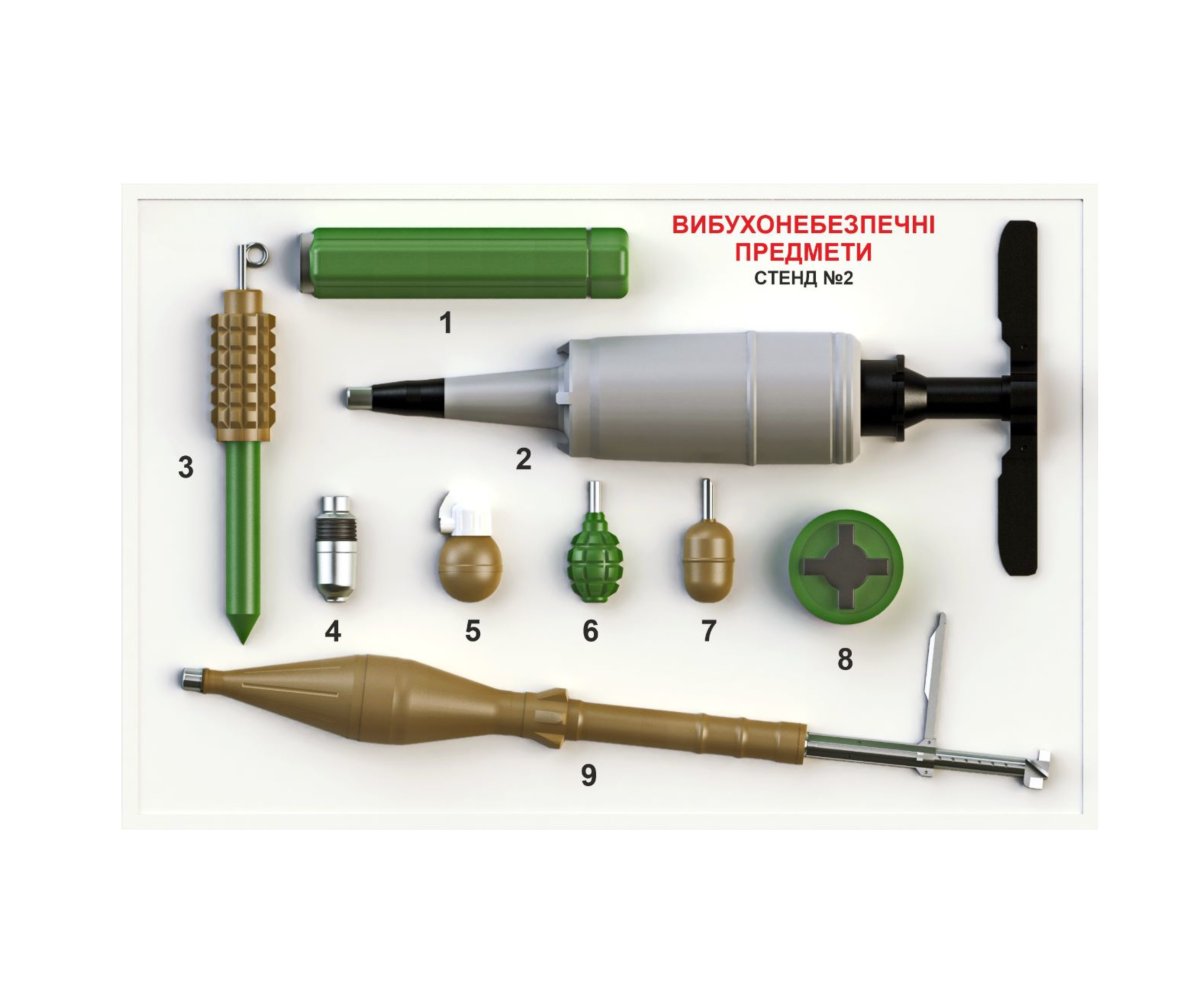 ВИБУХОНЕБЕЗПЕЧНІ ПРЕДМЕТИ
СТЕНД №2

1

2

3

4

5

6

7

8

9